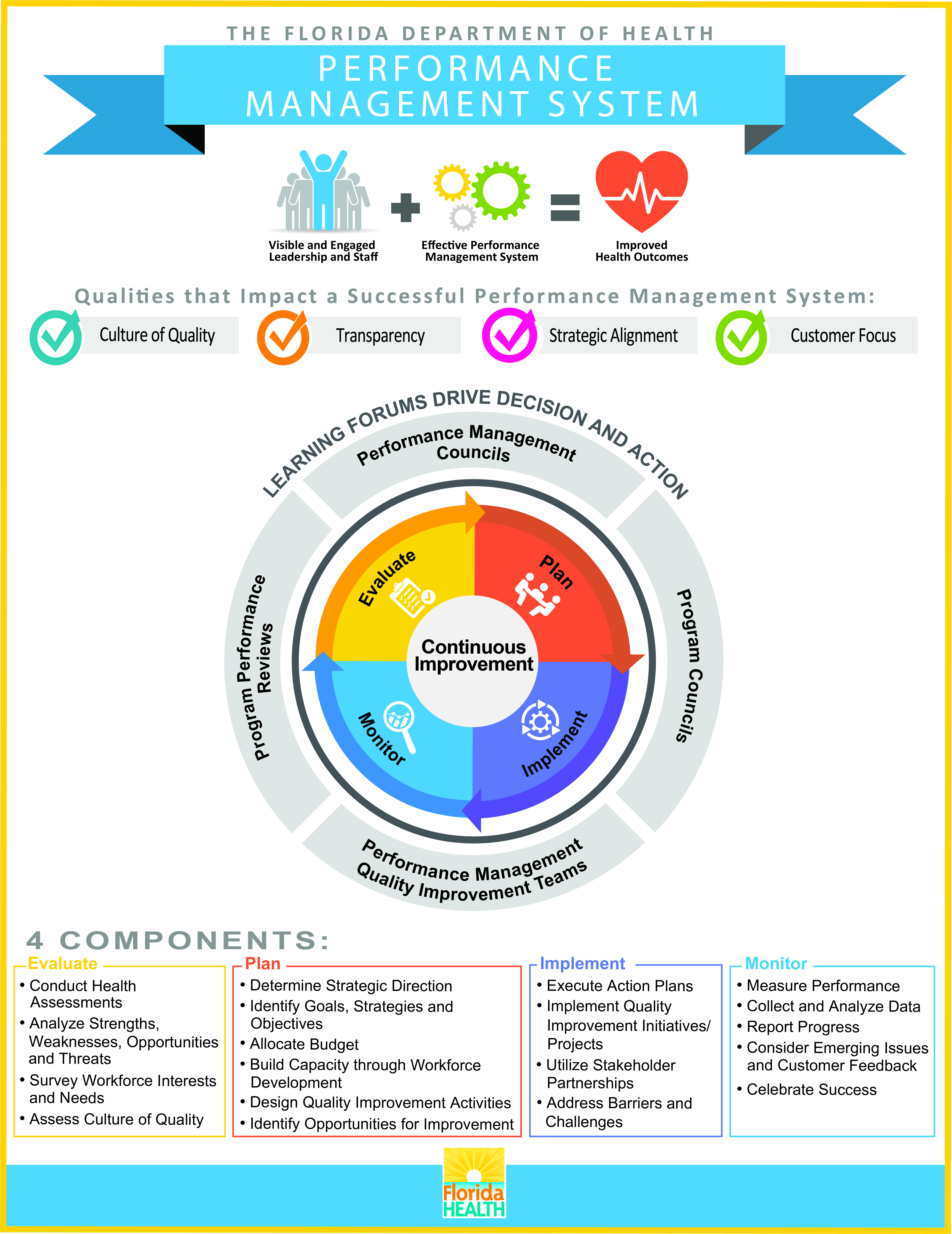 THE FLORIDA DEPARTMENT OF HEALTH

PERFORMANCE MANAGEMENT SYSTEM

Visible and Engaged Leadership and Staff

Effective Performance Management System

Improved Health Outcomes

Qualities that Impact a Successful Performance Management System:

Culture of Quality

Transparency

Strategic Alignment

Customer Focus

LEARNING FORUMS DRIVE DECISION AND ACTION

Performance Management Councils

Program Councils

Performance Management Quality Improvement Teams

Program Performance Reviews

Evaluate

Plan

Implement

Monitor

Continuous Improvement

4 COMPONENTS:

Evaluate
• Conduct Health Assessments
• Analyze Strengths, Weaknesses, Opportunities and Threats
• Survey Workforce Interests and Needs
• Assess Culture of Quality

Plan
• Determine Strategic Direction
• Identify Goals, Strategies and Objectives
• Allocate Budget
• Build Capacity through Workforce Development
• Design Quality Improvement Activities
• Identify Opportunities for Improvement

Implement
• Execute Action Plans
• Implement Quality Improvement Initiatives/ Projects
• Utilize Stakeholder Partnerships
• Address Barriers and Challenges

Monitor
• Measure Performance
• Collect and Analyze Data
• Report Progress
• Consider Emerging Issues and Customer Feedback
• Celebrate Success

Florida HEALTH